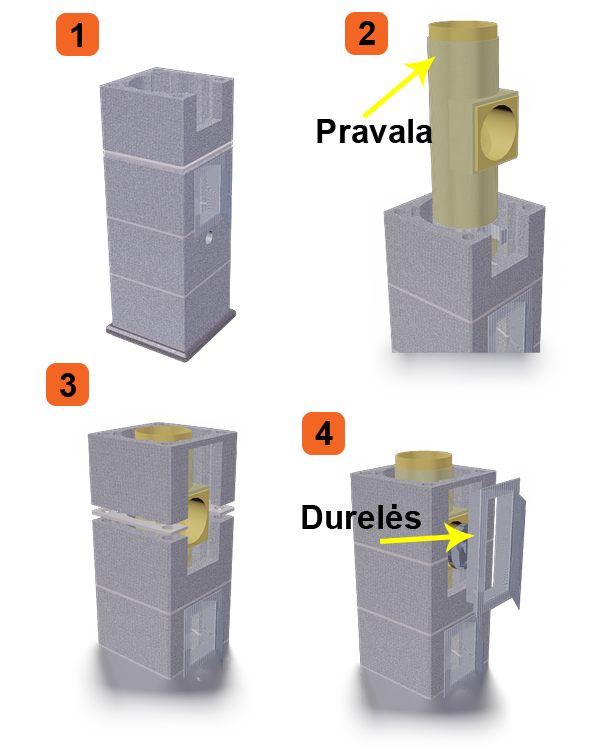 1

2

Pravala

3

4

Durelės