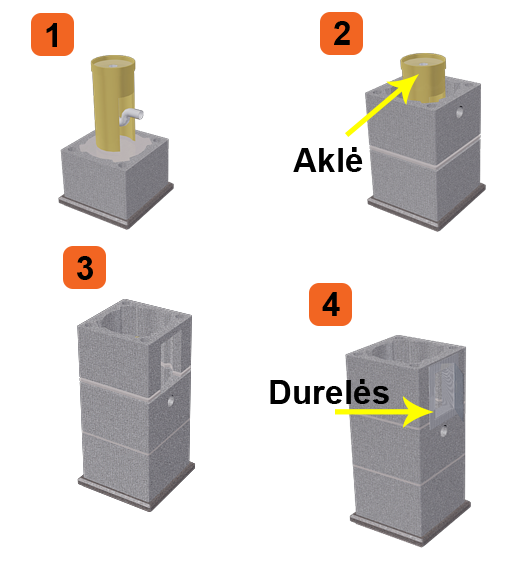 1

2

Aklė

3

4

Durelės